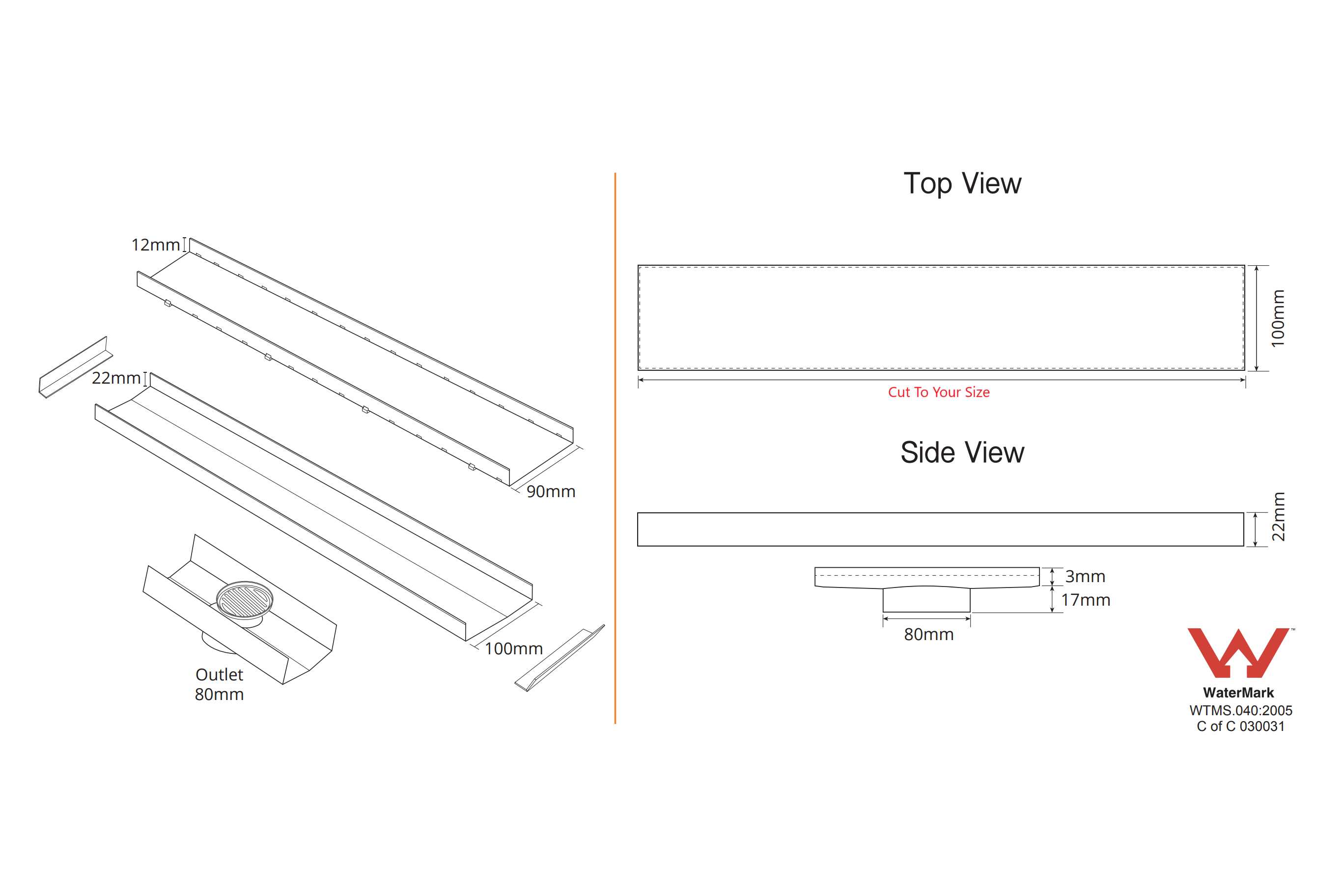 12mm

22mm

90mm

100mm

Outlet
80mm

Top View

100mm

Cut To Your Size

Side View

22mm

3mm

17mm

80mm

WaterMark
WTMS.040:2005
C of C 030031